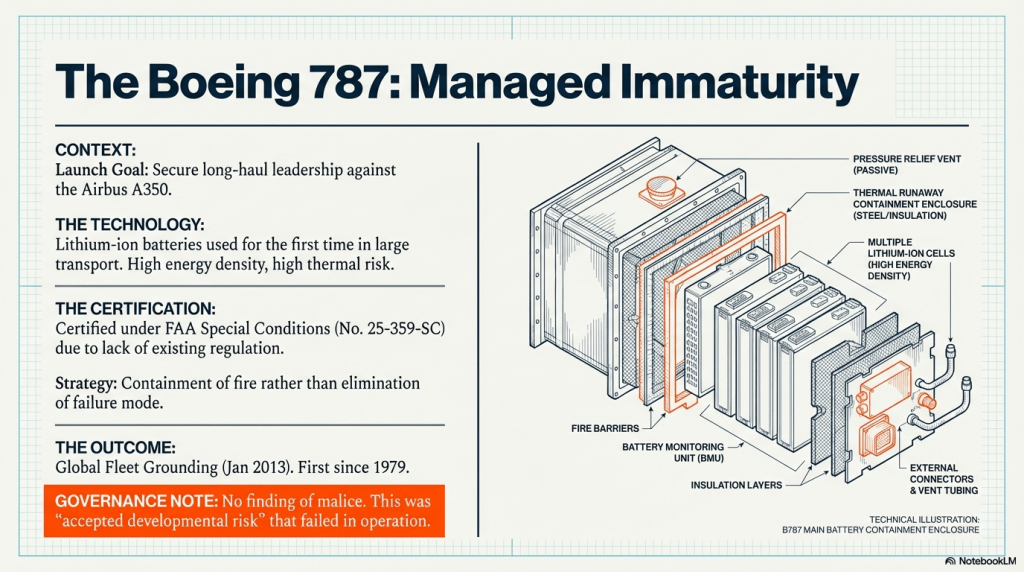 The Boeing 787: Managed Immaturity

CONTEXT:
Launch Goal: Secure long-haul leadership against the Airbus A350.

THE TECHNOLOGY:
Lithium-ion batteries used for the first time in large transport. High energy density, high thermal risk.

THE CERTIFICATION:
Certified under FAA Special Conditions (No. 25-359-SC) due to lack of existing regulation.

Strategy: Containment of fire rather than elimination of failure mode.

THE OUTCOME:
Global Fleet Grounding (Jan 2013). First since 1979.

GOVERNANCE NOTE: No finding of malice. This was "accepted developmental risk" that failed in operation.

PRESSURE RELIEF VENT (PASSIVE)

THERMAL RUNAWAY CONTAINMENT ENCLOSURE (STEEL/INSULATION)

MULTIPLE LITHIUM-ION CELLS (HIGH ENERGY DENSITY)

FIRE BARRIERS

BATTERY MONITORING UNIT (BMU)

INSULATION LAYERS

EXTERNAL CONNECTORS & VENT TUBING

TECHNICAL ILLUSTRATION: B787 MAIN BATTERY CONTAINMENT ENCLOSURE

NotebookLM