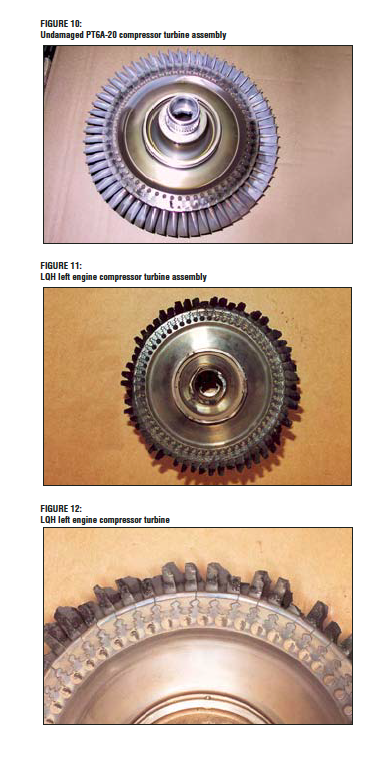 FIGURE 10:
Undamaged PT6A-20 compressor turbine assembly

FIGURE 11:
LQH left engine compressor turbine assembly

FIGURE 12:
LQH left engine compressor turbine